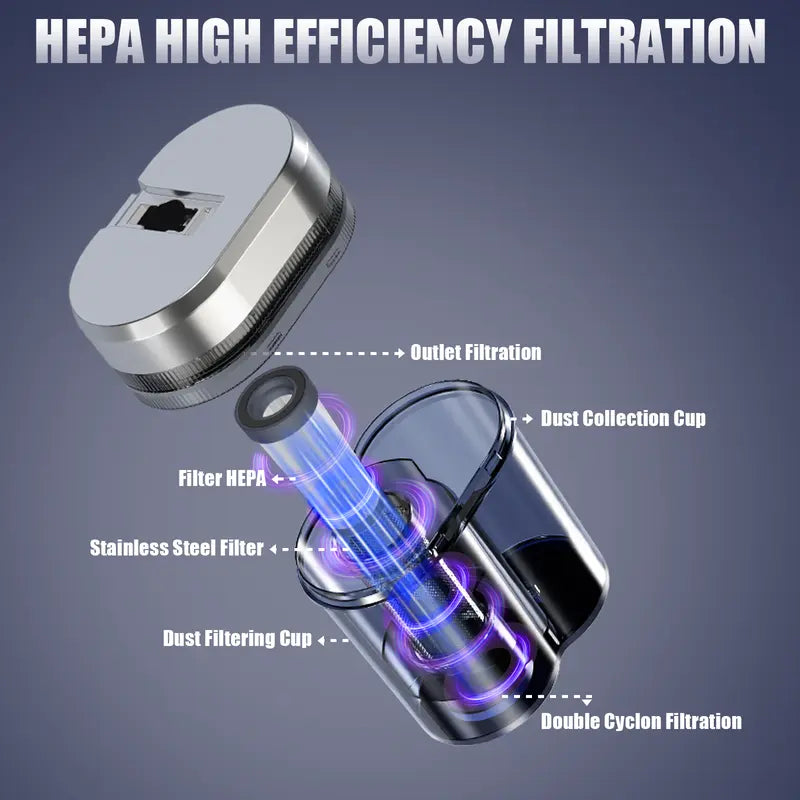 HEPA HIGH EFFICIENCY FILTRATION

Outlet Filtration

Dust Collection Cup

Filter HEPA

Stainless Steel Filter

Dust Filtering Cup

Double Cyclon Filtration